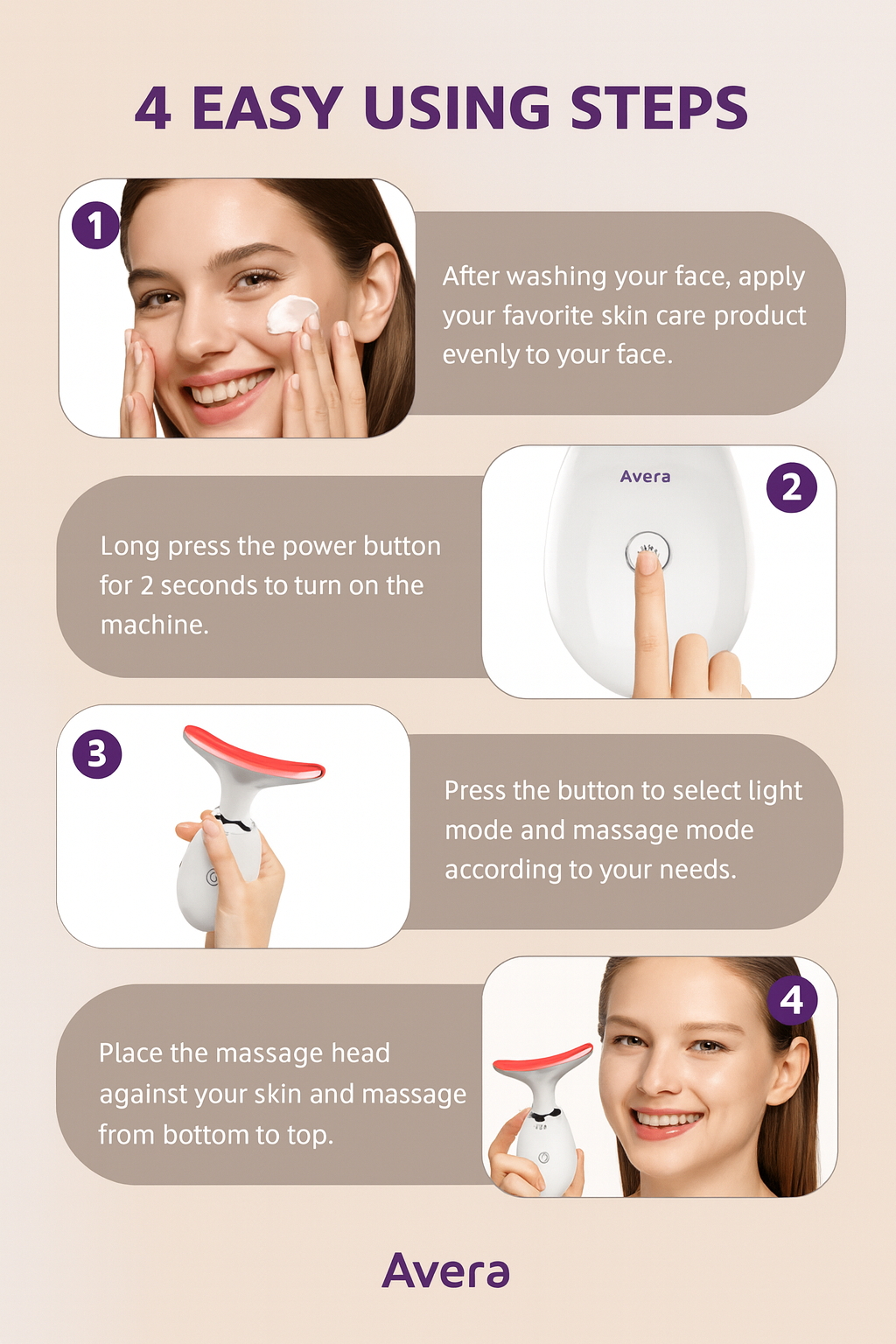 4 EASY USING STEPS

1

After washing your face, apply your favorite skin care product evenly to your face.

Avera

2

Long press the power button for 2 seconds to turn on the machine.

3

Press the button to select light mode and massage mode according to your needs.

4

Place the massage head against your skin and massage from bottom to top.

Avera