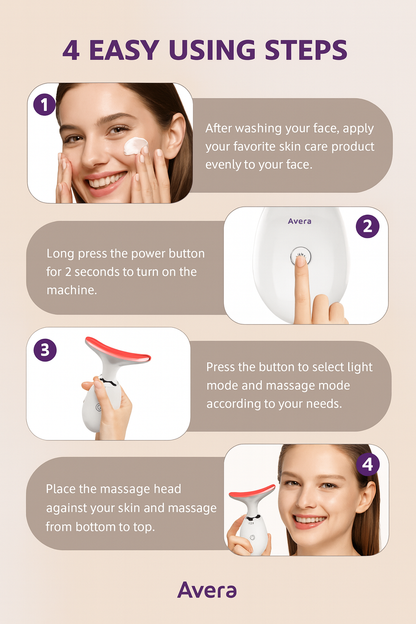 4 EASY USING STEPS

1

After washing your face, apply your favorite skin care product evenly to your face.

Avera

2

Long press the power button for 2 seconds to turn on the machine.

3

Press the button to select light mode and massage mode according to your needs.

4

Place the massage head against your skin and massage from bottom to top.

Avera